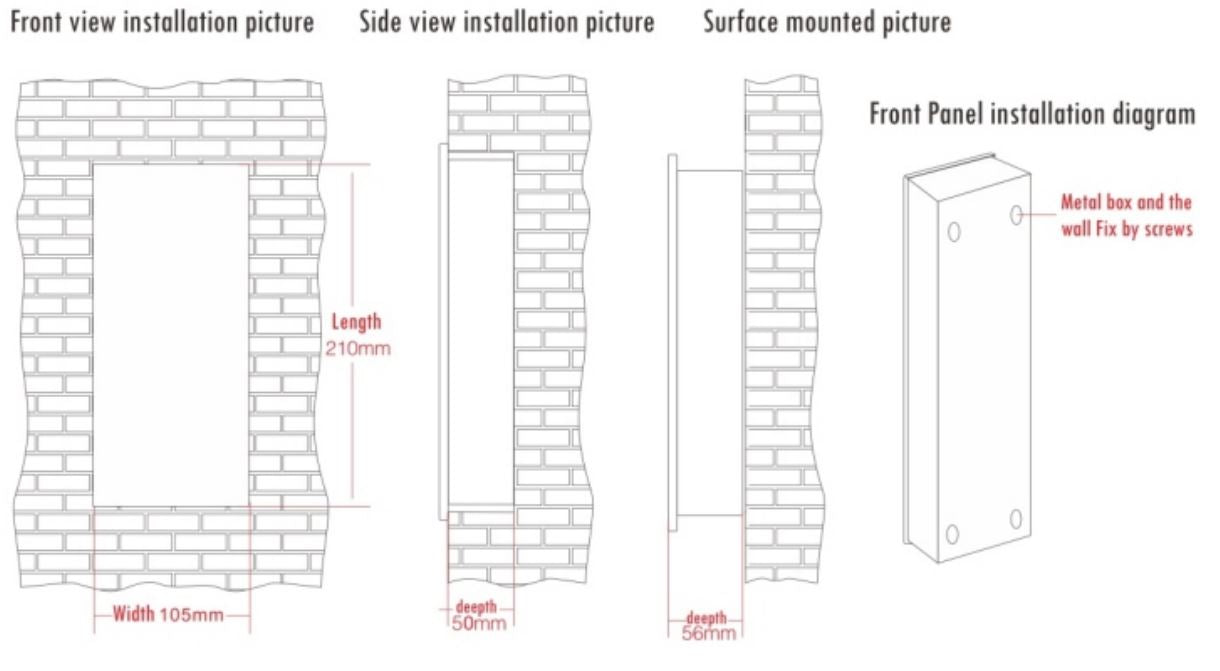 Front view installation picture

Side view installation picture

Surface mounted picture

Front Panel installation diagram

Metal box and the wall Fix by screws

Length 210mm

Width 105mm

deepth 50mm

deepth 56mm